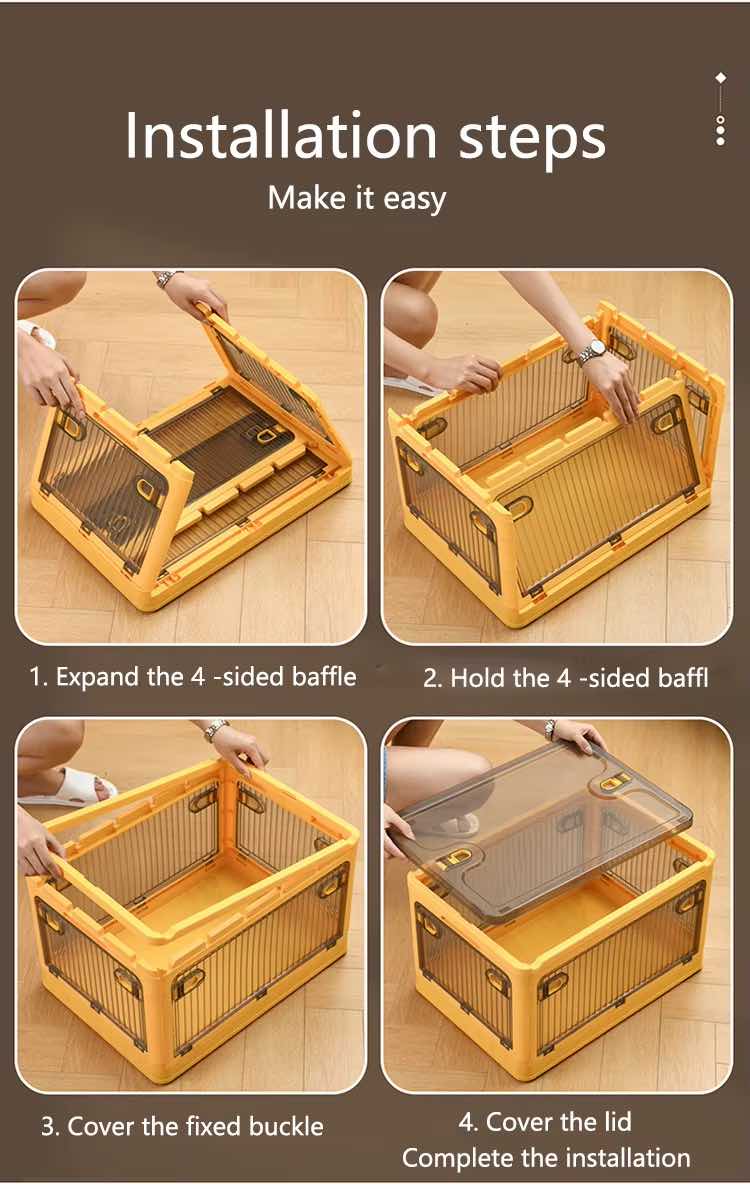 Installation steps
Make it easy

1. Expand the 4 -sided baffle

2. Hold the 4 -sided baffl

3. Cover the fixed buckle

4. Cover the lid
Complete the installation